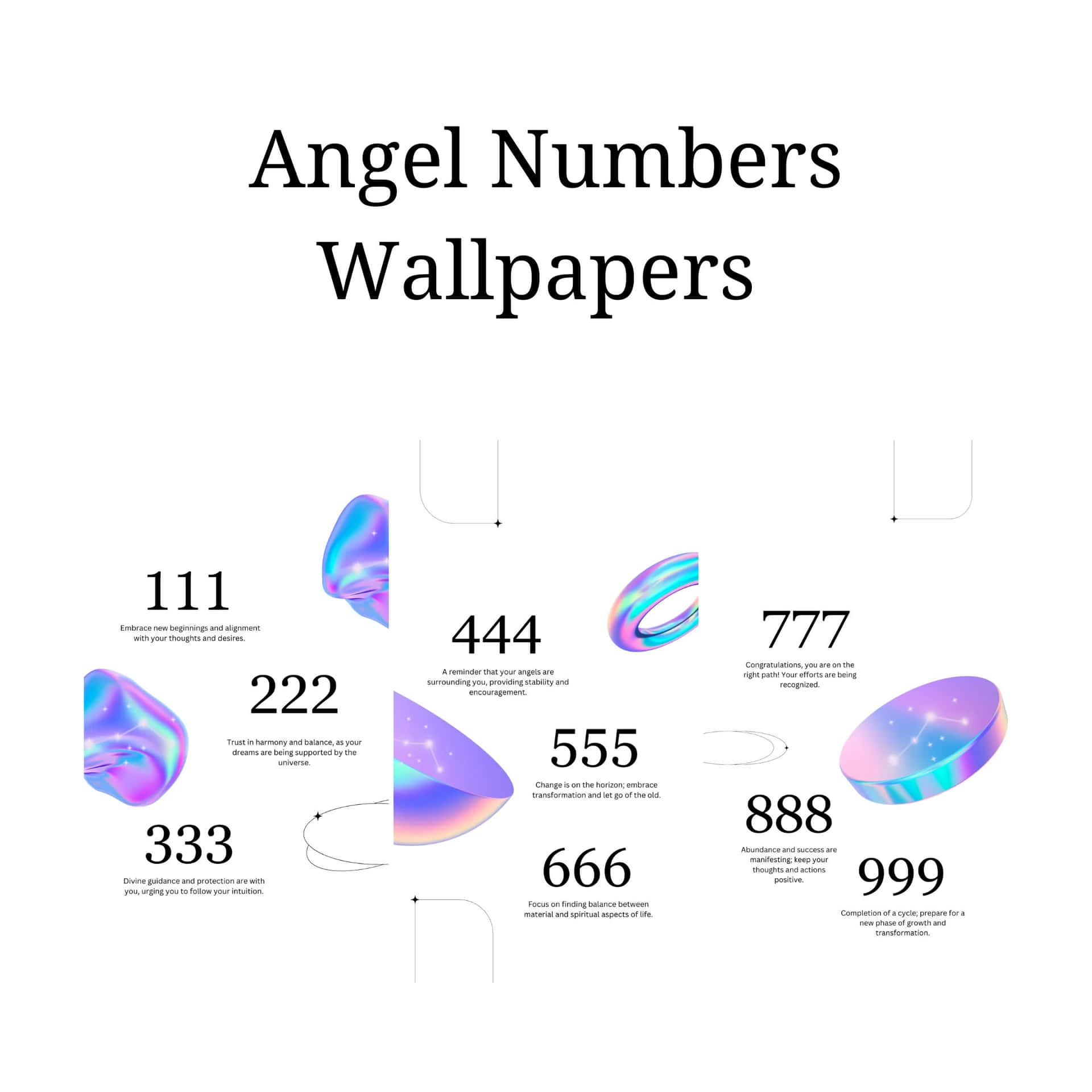 Angel Numbers
Wallpapers

111

Embrace new beginnings and alignment with your thoughts and desires.

222

Trust in harmony and balance, as your dreams are being supported by the universe.

333

Divine guidance and protection are with you, urging you to follow your intuition.

444

A reminder that your angels are surrounding you, providing stability and encouragement.

555

Change is on the horizon; embrace transformation and let go of the old.

666

Focus on finding balance between material and spiritual aspects of life.

777

Congratulations, you are on the right path! Your efforts are being recognized.

888

Abundance and success are manifesting; keep your thoughts and actions positive.

999

Completion of a cycle; prepare for a new phase of growth and transformation.